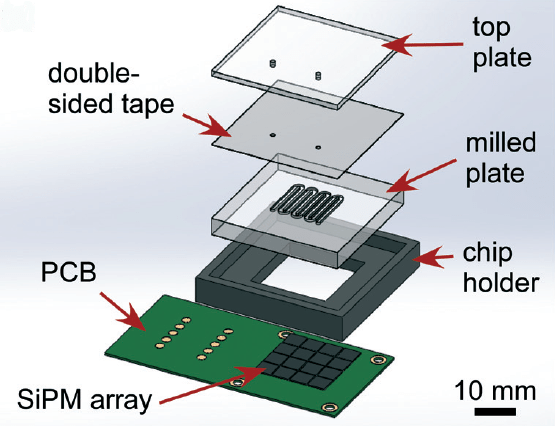 top plate

double-sided tape

milled plate

chip holder

PCB

SiPM array

10 mm